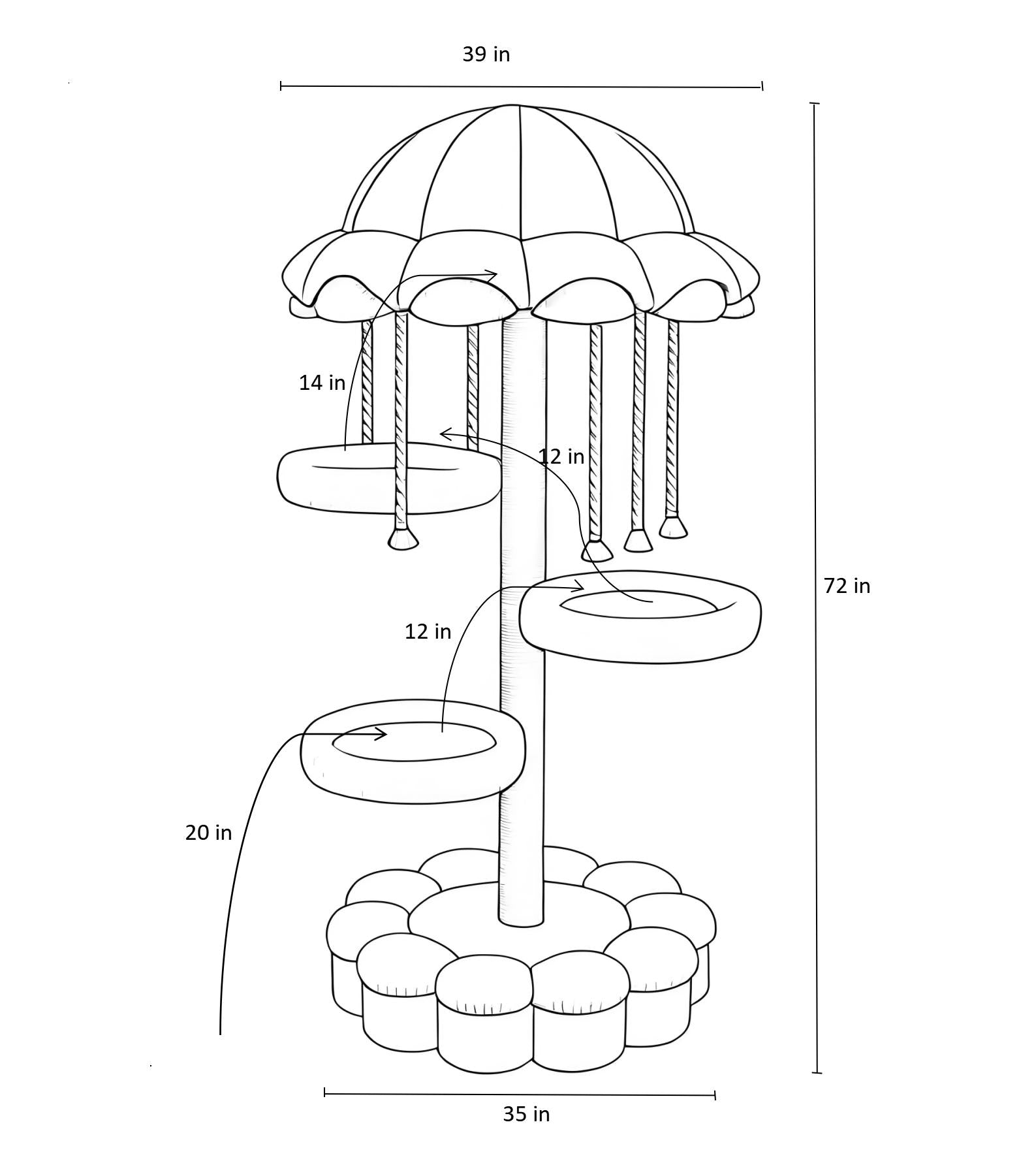 39 in

14 in

12 in

72 in

12 in

20 in

35 in