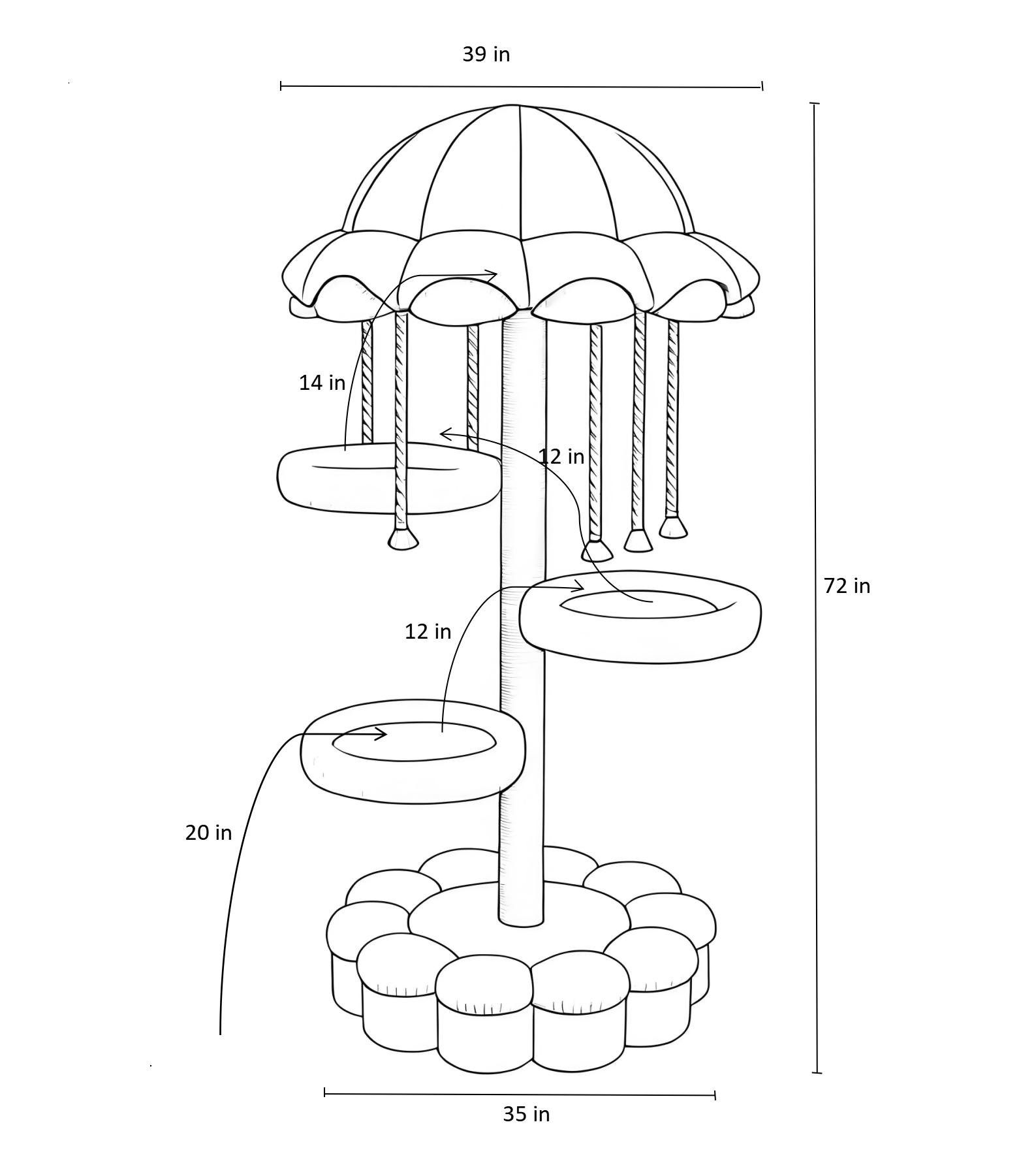 39 in

14 in

12 in

72 in

12 in

20 in

35 in