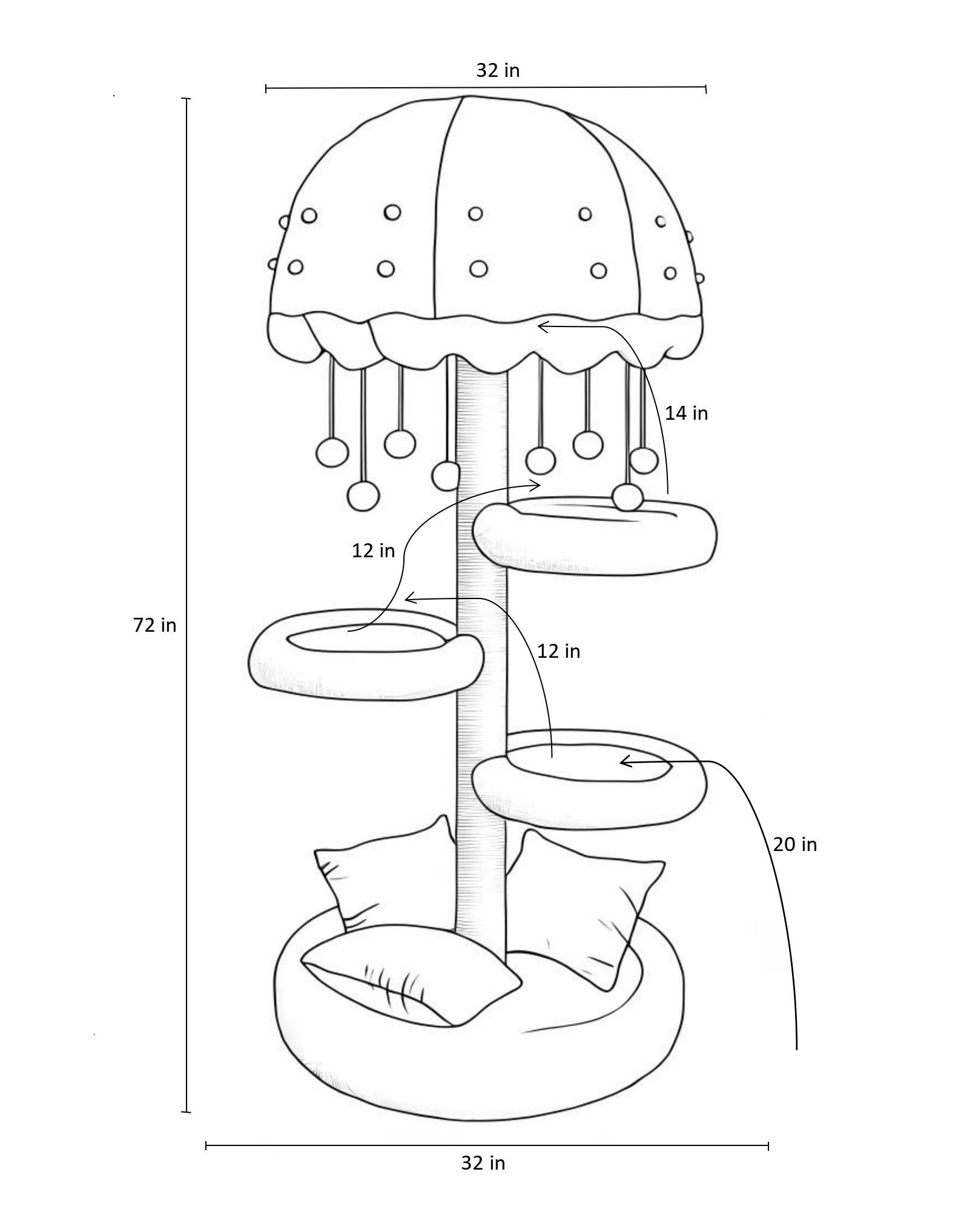 32 in

14 in

12 in

72 in

12 in

20 in

32 in