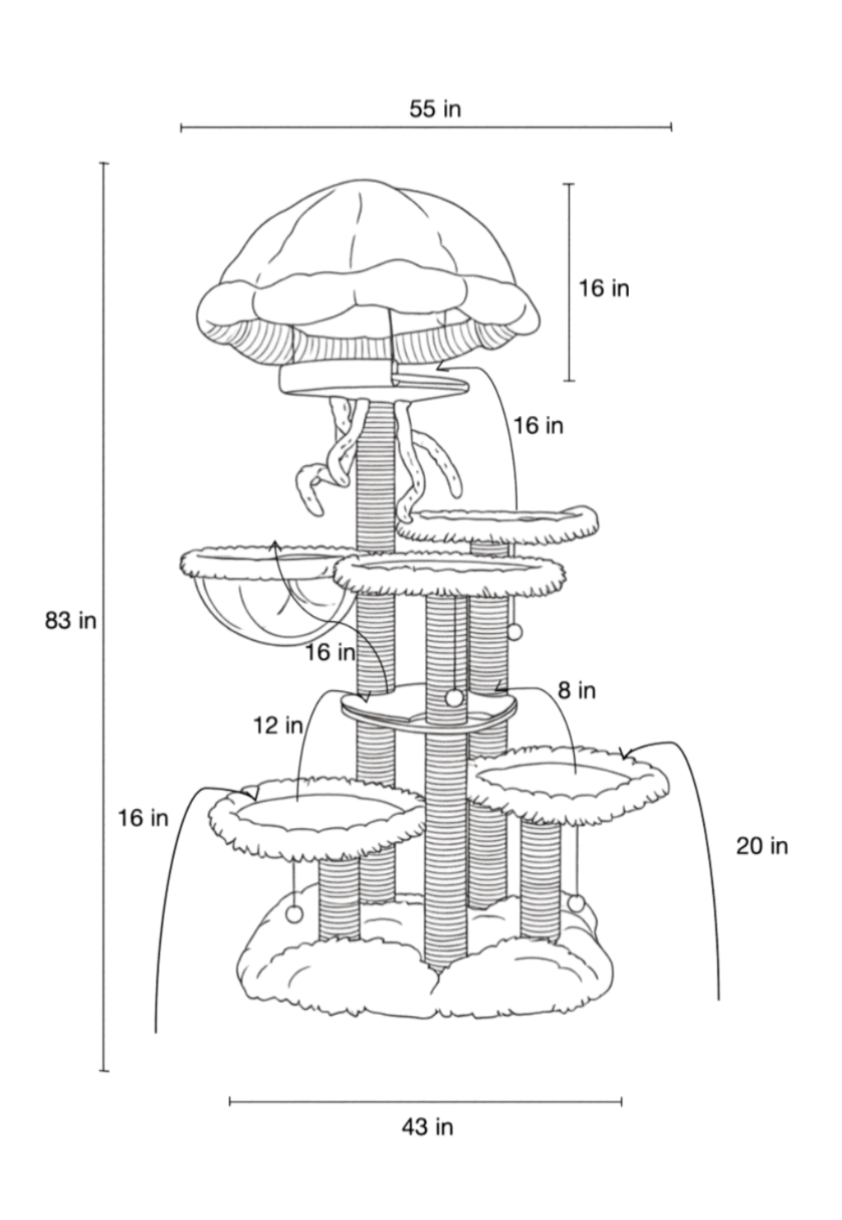 55 in

16 in

16 in

83 in

16 in

8 in

12 in

16 in

20 in

43 in