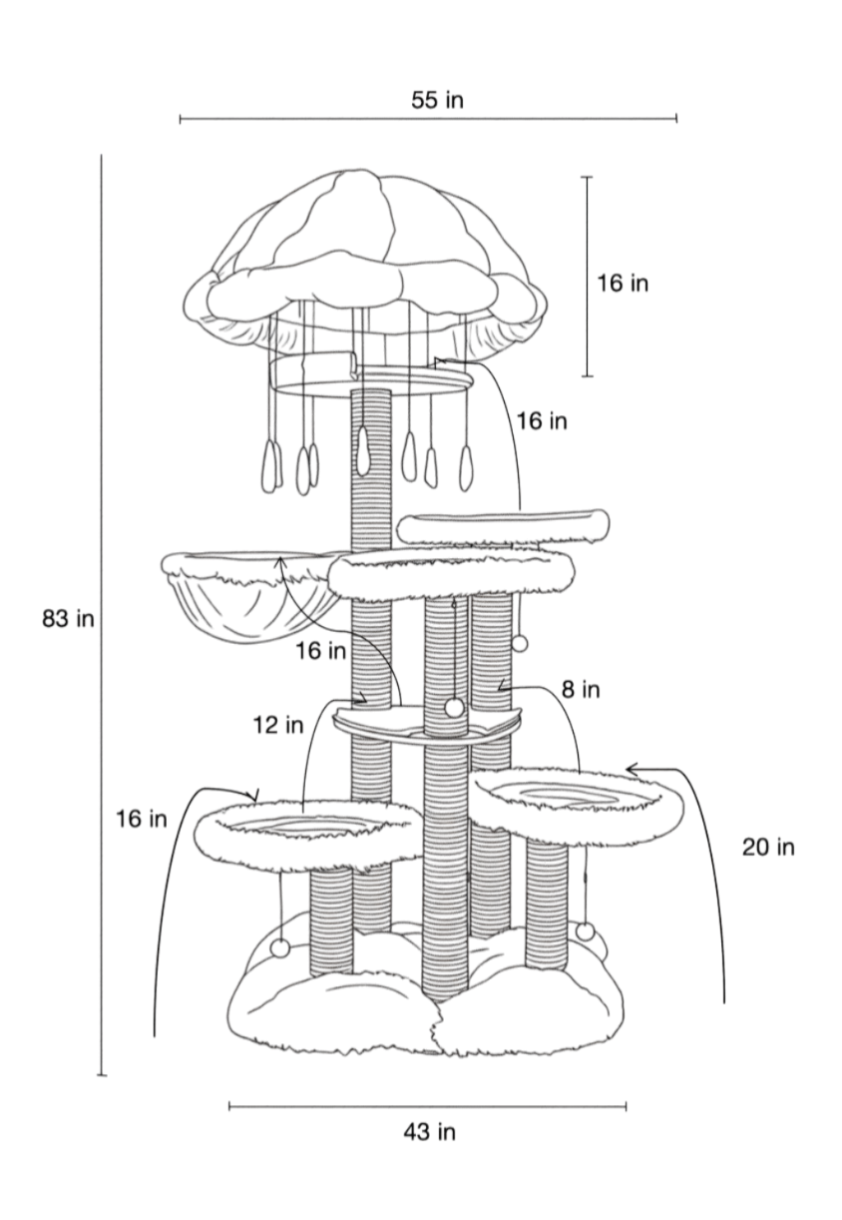 55 in

16 in

16 in

83 in

16 in

8 in

12 in

16 in

20 in

43 in