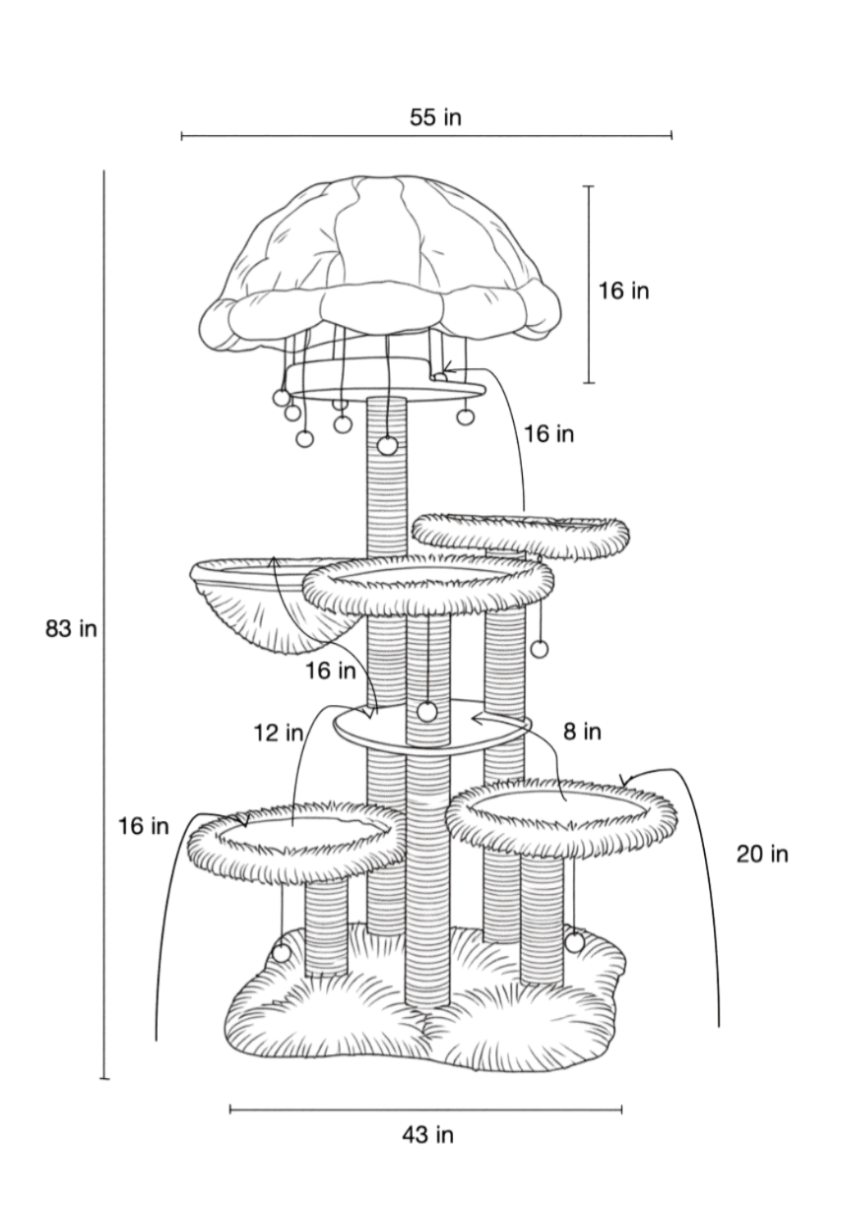 55 in

16 in

16 in

83 in

16 in

12 in

8 in

16 in

20 in

43 in